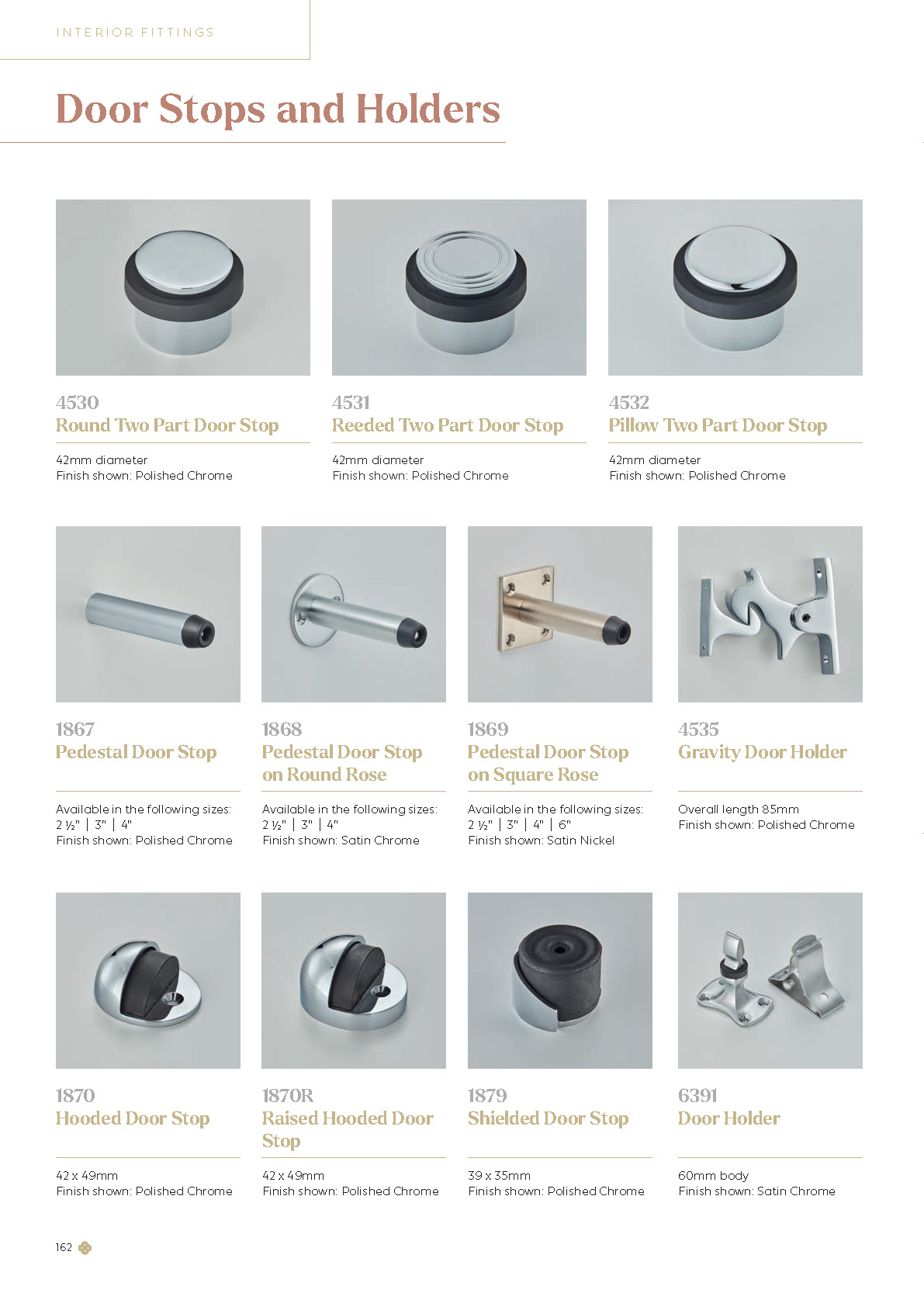 INTERIOR FITTINGS

Door Stops and Holders

4530
Round Two Part Door Stop

42mm diameter
Finish shown: Polished Chrome

4531
Reeded Two Part Door Stop

42mm diameter
Finish shown: Polished Chrome

4532
Pillow Two Part Door Stop

42mm diameter
Finish shown: Polished Chrome

1867
Pedestal Door Stop

Available in the following sizes:
2 ½" | 3" | 4"
Finish shown: Polished Chrome

1868
Pedestal Door Stop on Round Rose

Available in the following sizes:
2 ½" | 3" | 4"
Finish shown: Satin Chrome

1869
Pedestal Door Stop on Square Rose

Available in the following sizes:
2 ½" | 3" | 4" | 6"
Finish shown: Satin Nickel

4535
Gravity Door Holder

Overall length 85mm
Finish shown: Polished Chrome

1870
Hooded Door Stop

42 x 49mm
Finish shown: Polished Chrome

1870R
Raised Hooded Door Stop

42 x 49mm
Finish shown: Polished Chrome

1879
Shielded Door Stop

39 x 35mm
Finish shown: Polished Chrome

6391
Door Holder

60mm body
Finish shown: Satin Chrome

162